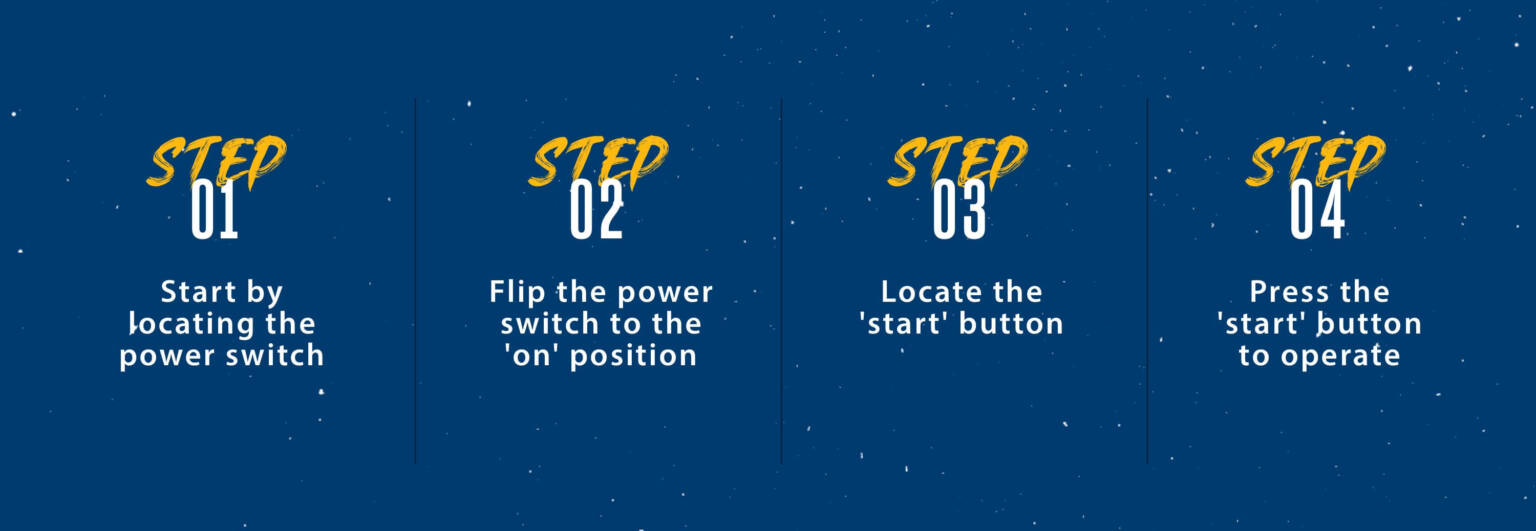 STEP
01

Start by locating the power switch

STEP
02

Flip the power switch to the 'on' position

STEP
03

Locate the 'start' button

STEP
04

Press the 'start' button to operate